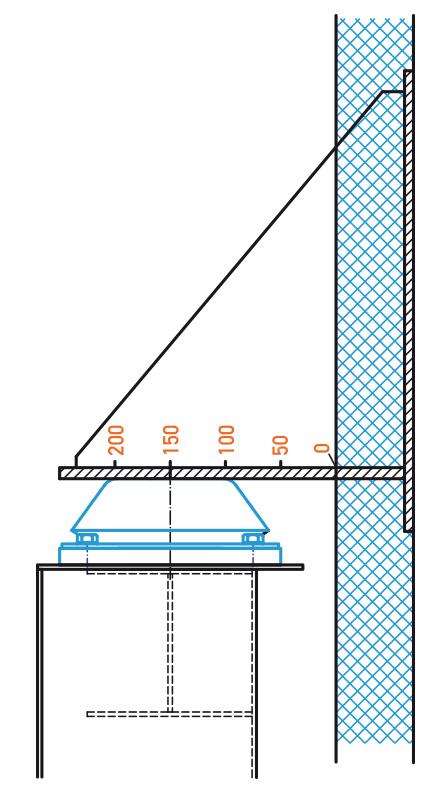 200
150
100
50
0